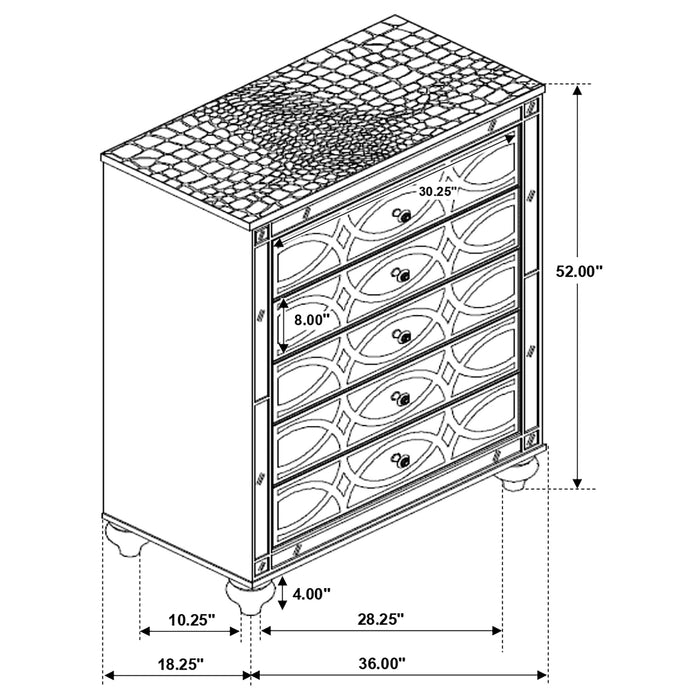 30.25"
52.00"
8.00"
4.00"
10.25"
28.25"
18.25"
36.00"